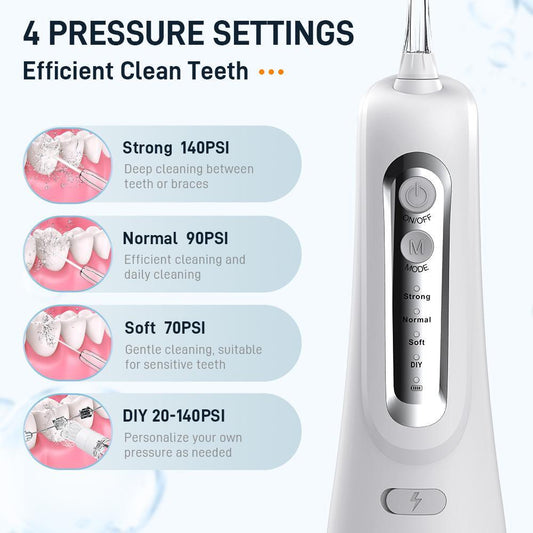 4 PRESSURE SETTINGS
Efficient Clean Teeth

Strong 140PSI
Deep cleaning between teeth or braces

Normal 90PSI
Efficient cleaning and daily cleaning

Soft 70PSI
Gentle cleaning, suitable for sensitive teeth

DIY 20-140PSI
Personalize your own pressure as needed

ON/OFF
M
MODE
Strong
Normal
Soft
DIY